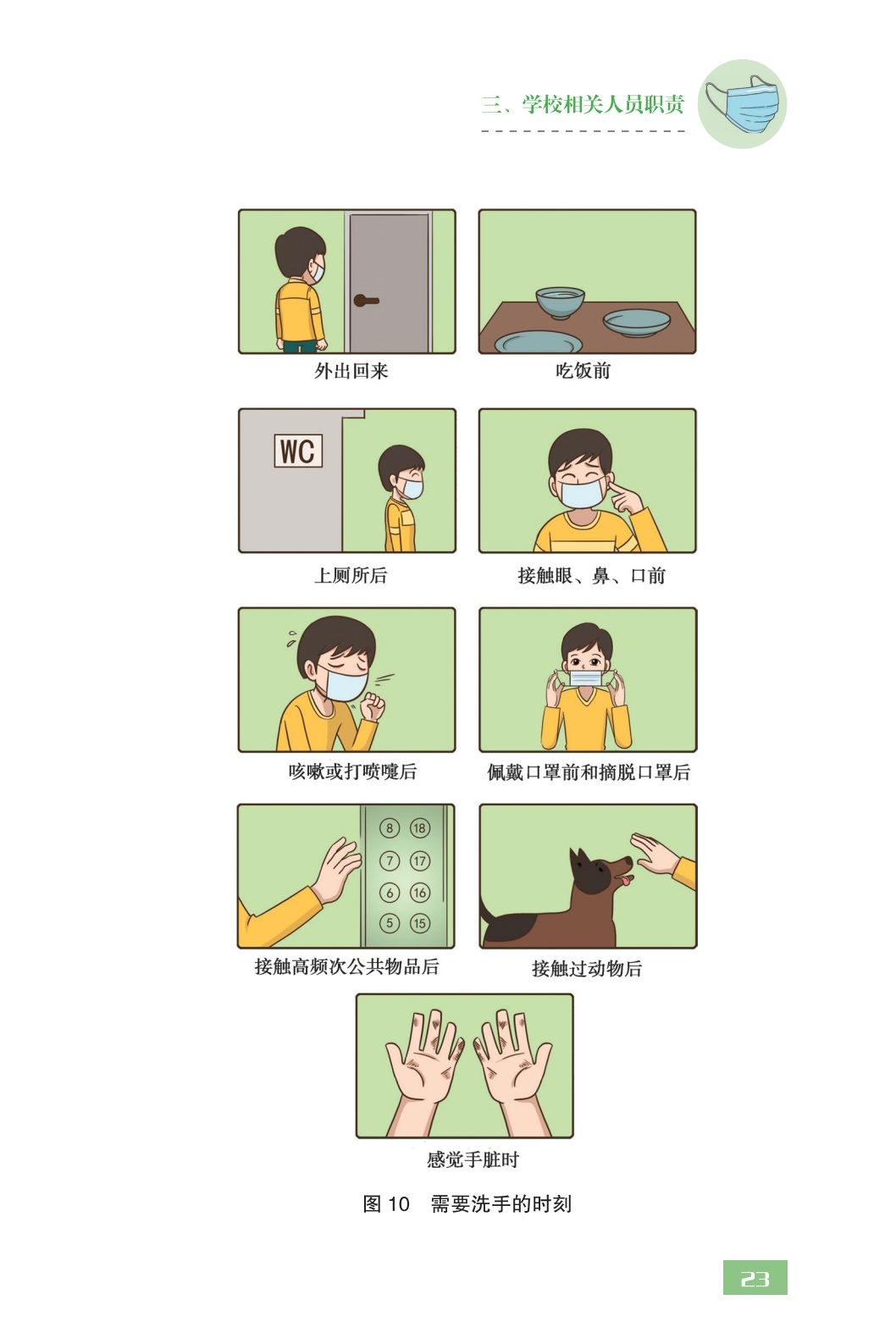 三、学校相关人员职责

外出回来

吃饭前

WC

上厕所后

接触眼、鼻、口前

咳嗽或打喷嚏后

佩戴口罩前和摘脱口罩后

8 18
7 17
6 16
5 15

接触高频次公共物品后

接触过动物后

感觉手脏时

图 10　需要洗手的时刻

23