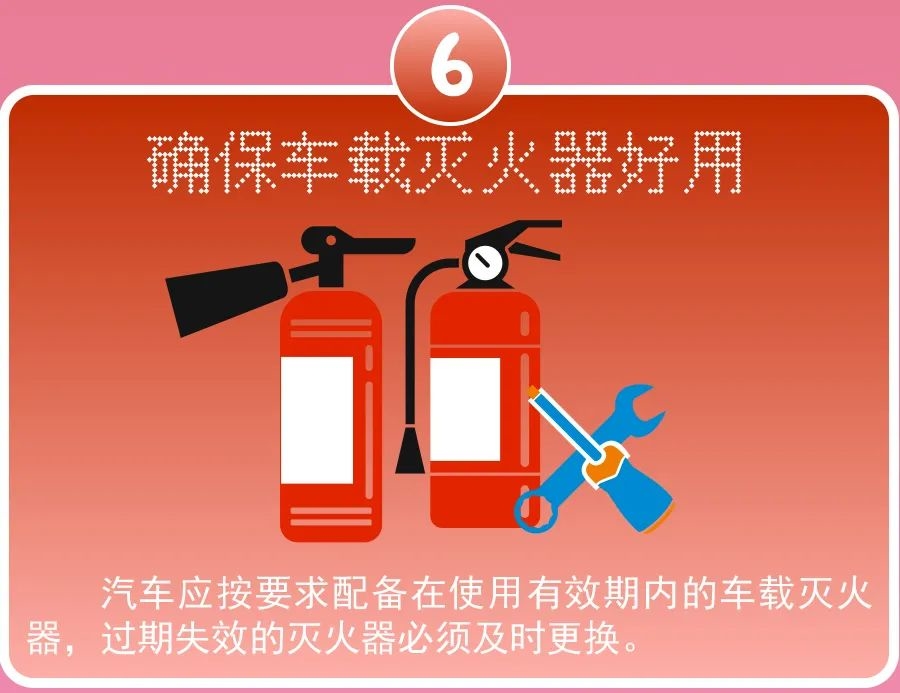 6

确保车载灭火器好用

汽车应按要求配备在使用有效期内的车载灭火器，过期失效的灭火器必须及时更换。